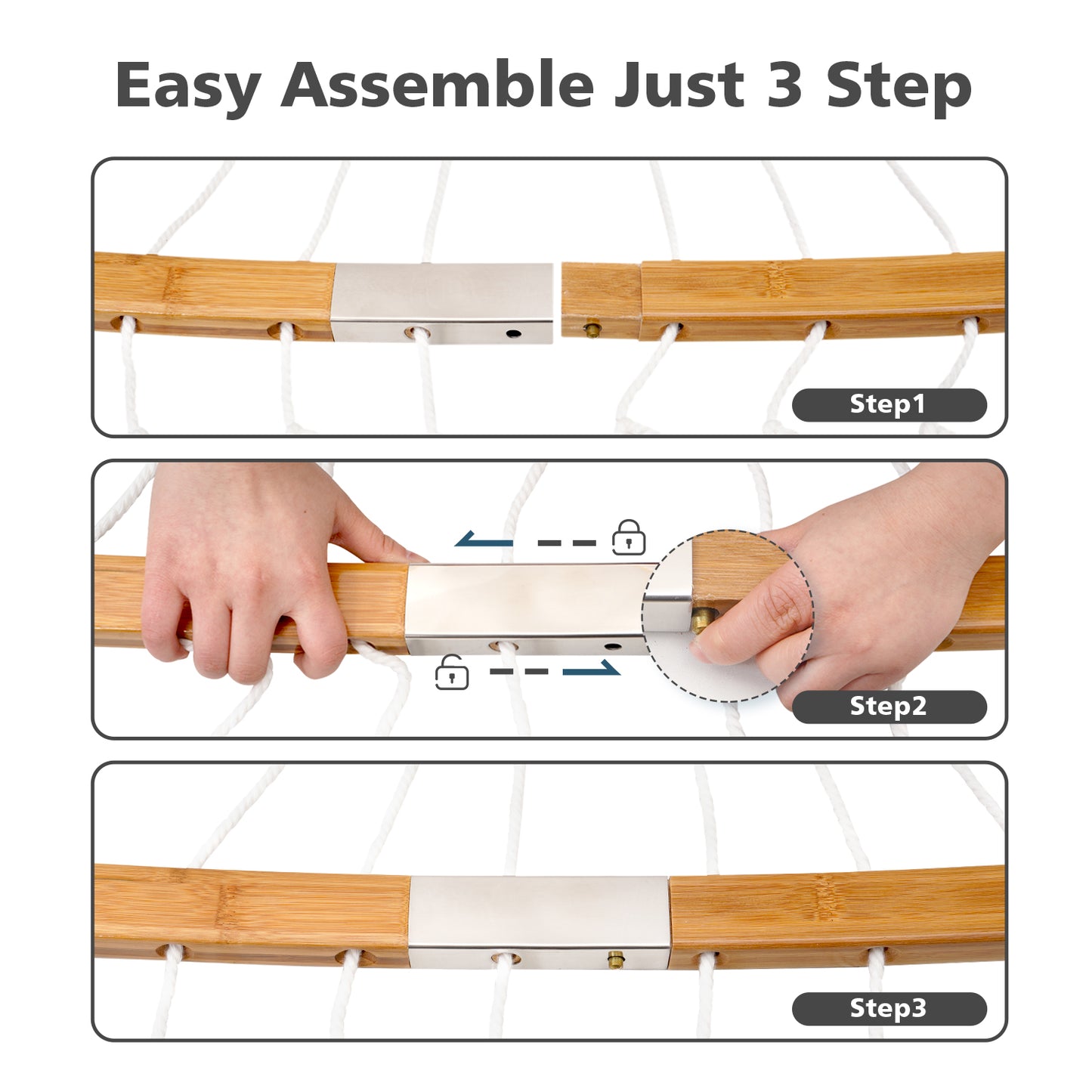 Easy Assemble Just 3 Step

Step1

Step2

Step3