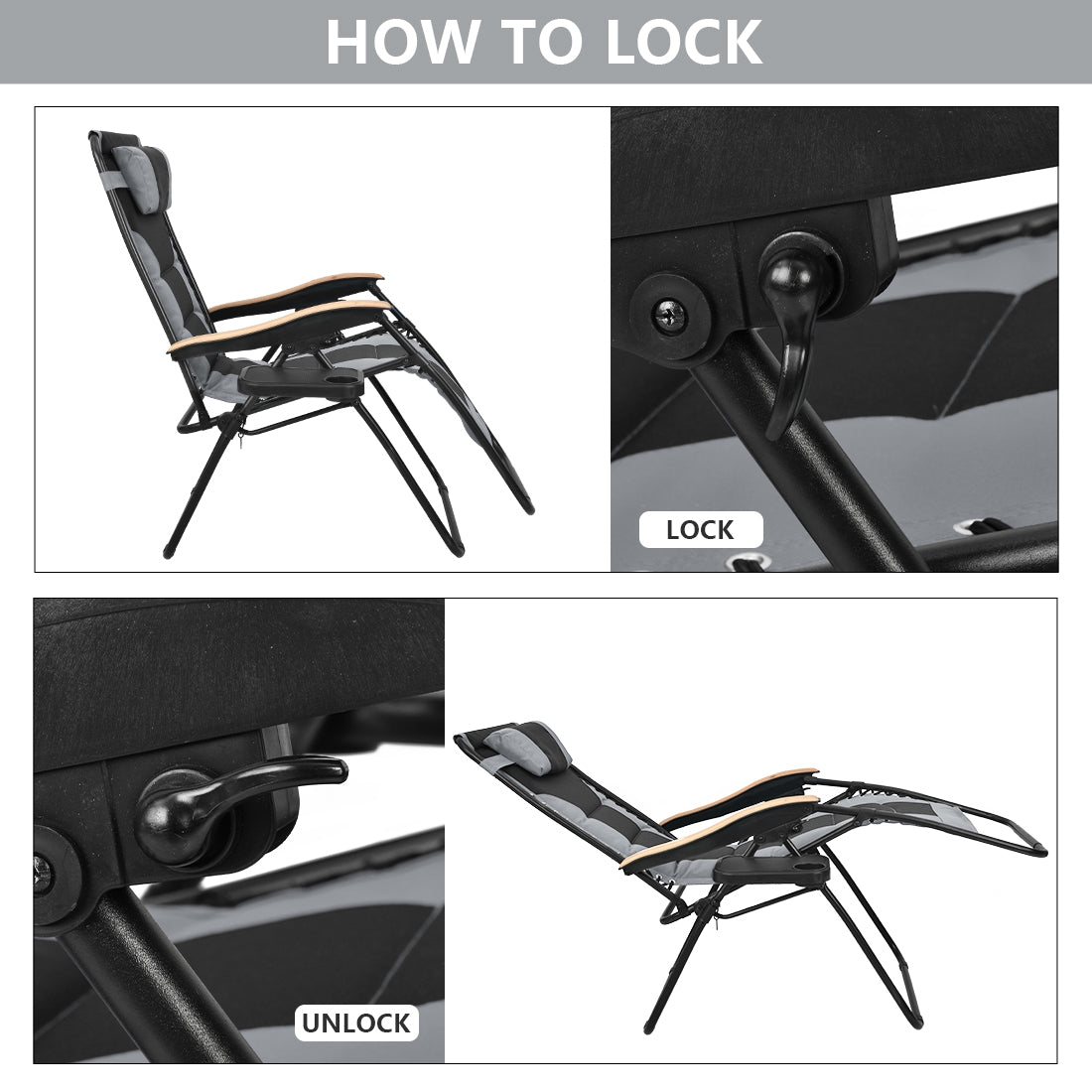 HOW TO LOCK

LOCK

UNLOCK